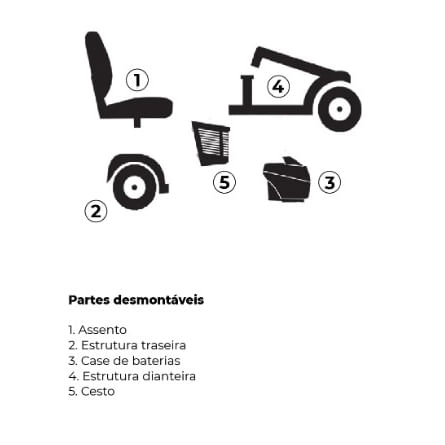 1

4

5

3

2

Partes desmontáveis

1. Assento
2. Estrutura traseira
3. Case de baterias
4. Estrutura dianteira
5. Cesto